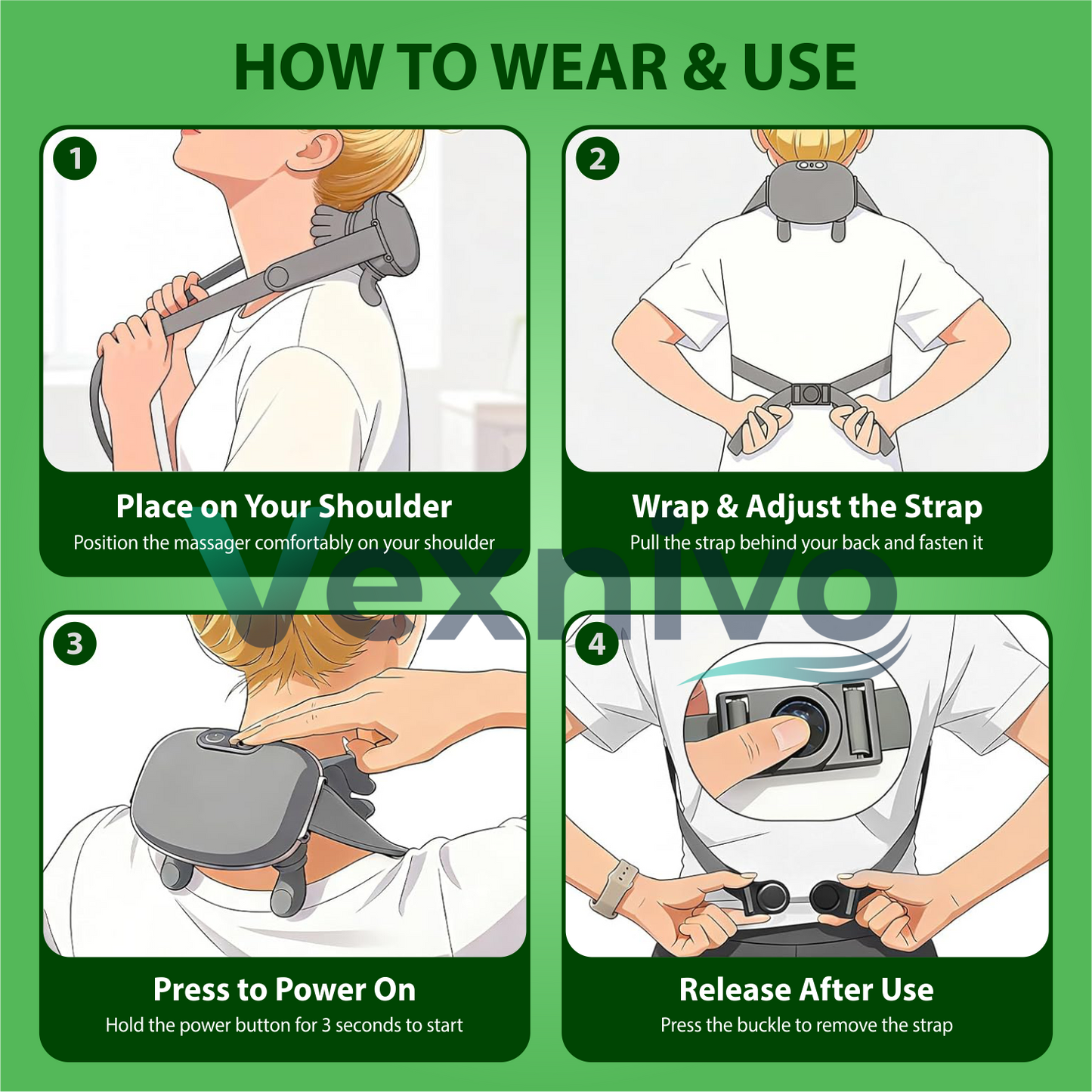 HOW TO WEAR & USE

1

Place on Your Shoulder

Position the massager comfortably on your shoulder

2

Wrap & Adjust the Strap

Pull the strap behind your back and fasten it

Vexnivo

3

Press to Power On

Hold the power button for 3 seconds to start

4

Release After Use

Press the buckle to remove the strap