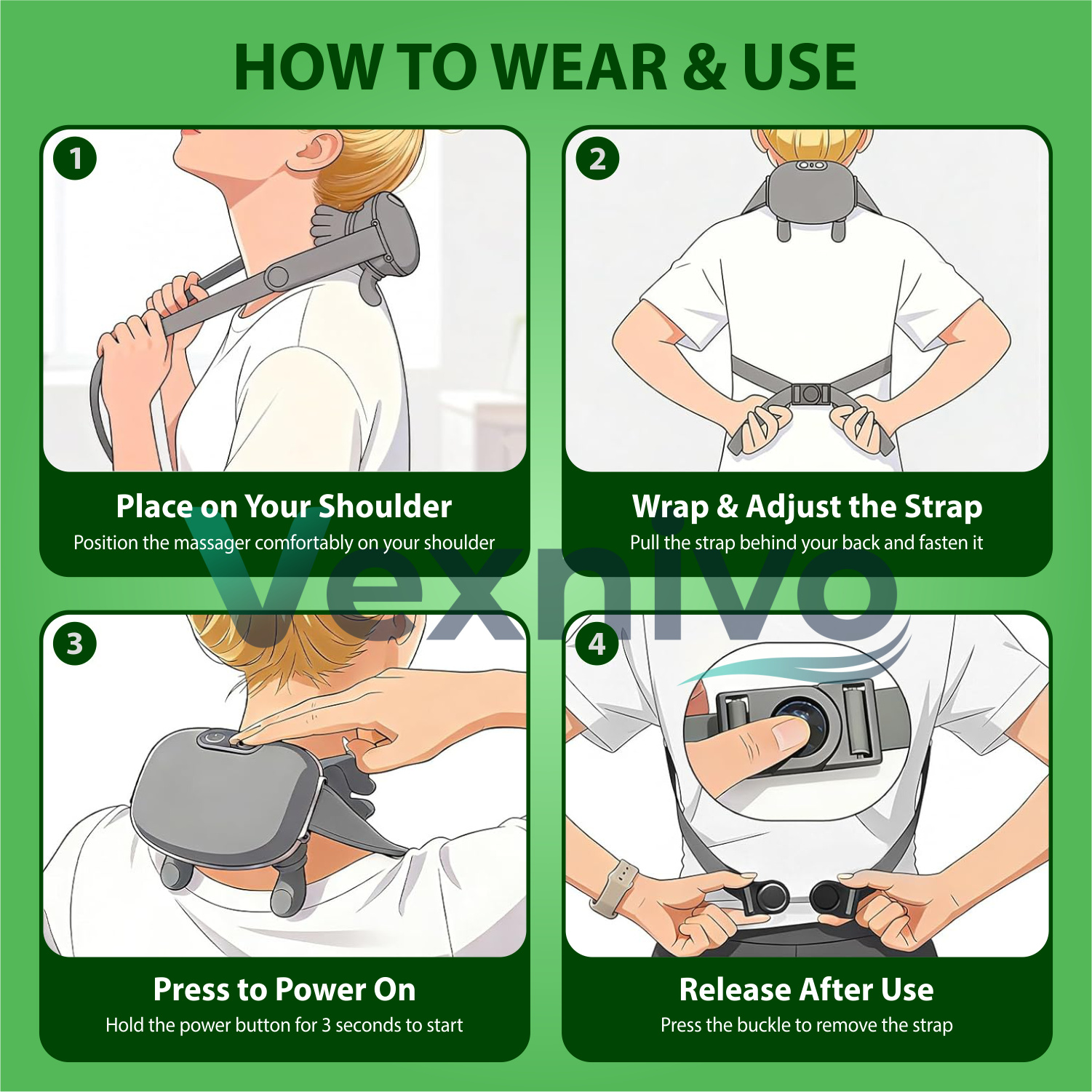 HOW TO WEAR & USE

1

Place on Your Shoulder

Position the massager comfortably on your shoulder

2

Wrap & Adjust the Strap

Pull the strap behind your back and fasten it

Vexnivo

3

Press to Power On

Hold the power button for 3 seconds to start

4

Release After Use

Press the buckle to remove the strap