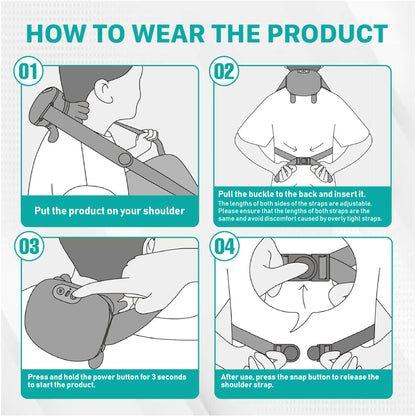 HOW TO WEAR THE PRODUCT

01

Put the product on your shoulder

02

Pull the buckle to the back and insert it.

The lengths of both sides of the straps are adjustable. Please ensure that the lengths of both straps are the same and avoid discomfort caused by overly tight straps.

03

Press and hold the power button for 3 seconds to start the product.

04

After use, press the snap button to release the shoulder strap.